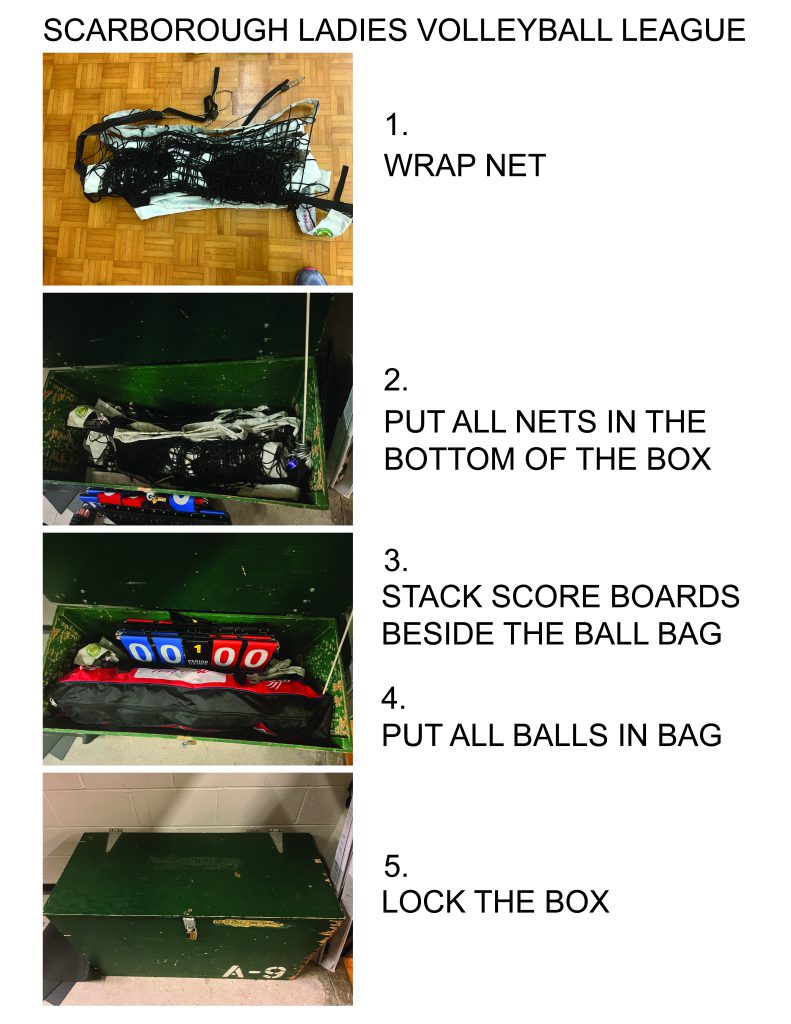 SCARBOROUGH LADIES VOLLEYBALL LEAGUE

1.
WRAP NET

2.
PUT ALL NETS IN THE BOTTOM OF THE BOX

3.
STACK SCORE BOARDS BESIDE THE BALL BAG

00 1 00

4.
PUT ALL BALLS IN BAG

5.
LOCK THE BOX

A-9